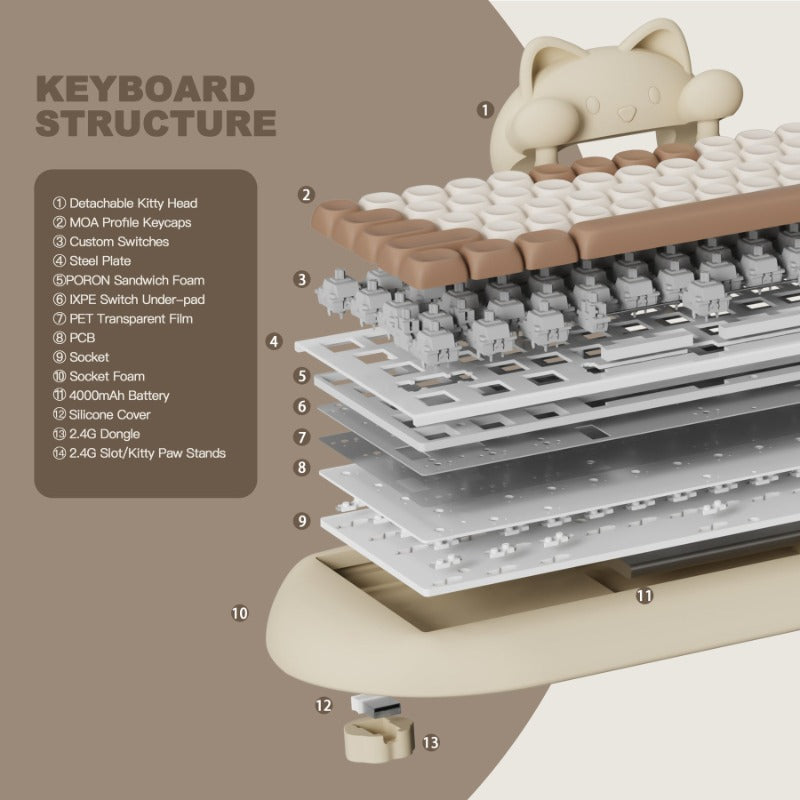 KEYBOARD STRUCTURE

① Detachable Kitty Head
② MOA Profile Keycaps
③ Custom Switches
④ Steel Plate
⑤PORON Sandwich Foam
⑥ IXPE Switch Under-pad
⑦ PET Transparent Film
⑧ PCB
⑨ Socket
⑩ Socket Foam
⑪ 4000mAh Battery
⑫ Silicone Cover
⑬ 2.4G Dongle
⑭ 2.4G Slot/Kitty Paw Stands

1
2
3
4
5
6
7
8
9
10
11
12
13