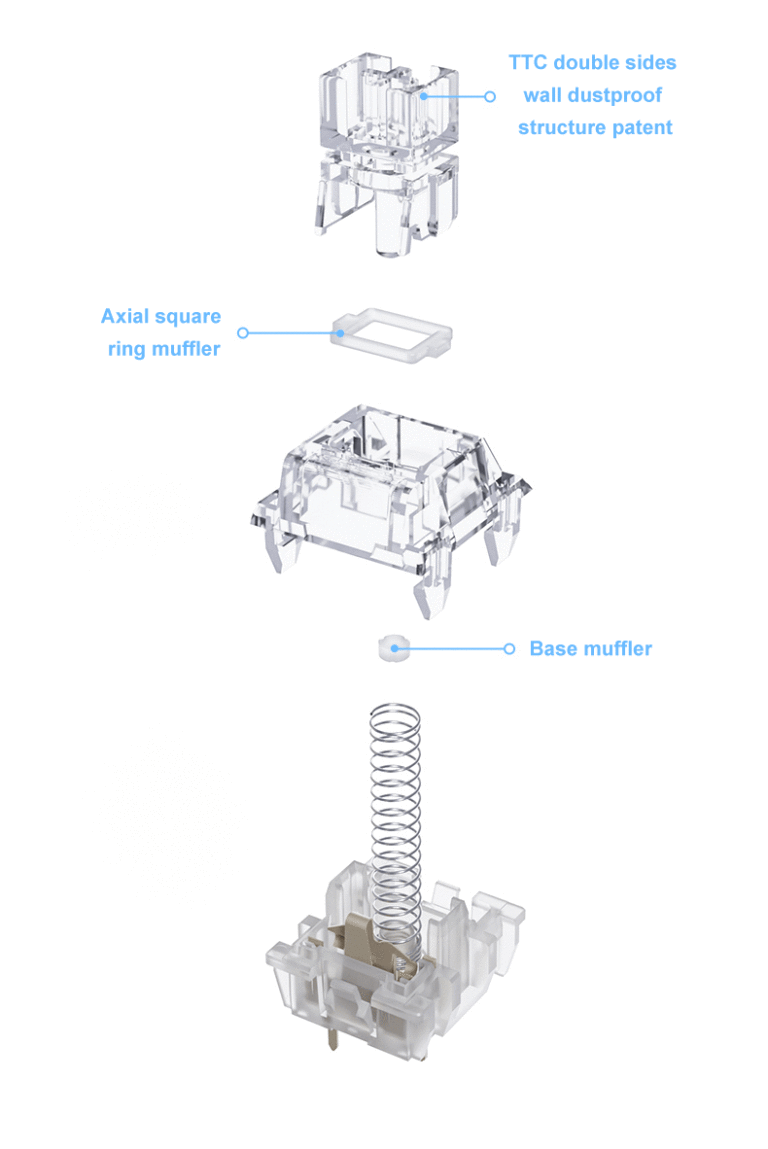 TTC double sides wall dustproof structure patent

Axial square ring muffler

Base muffler